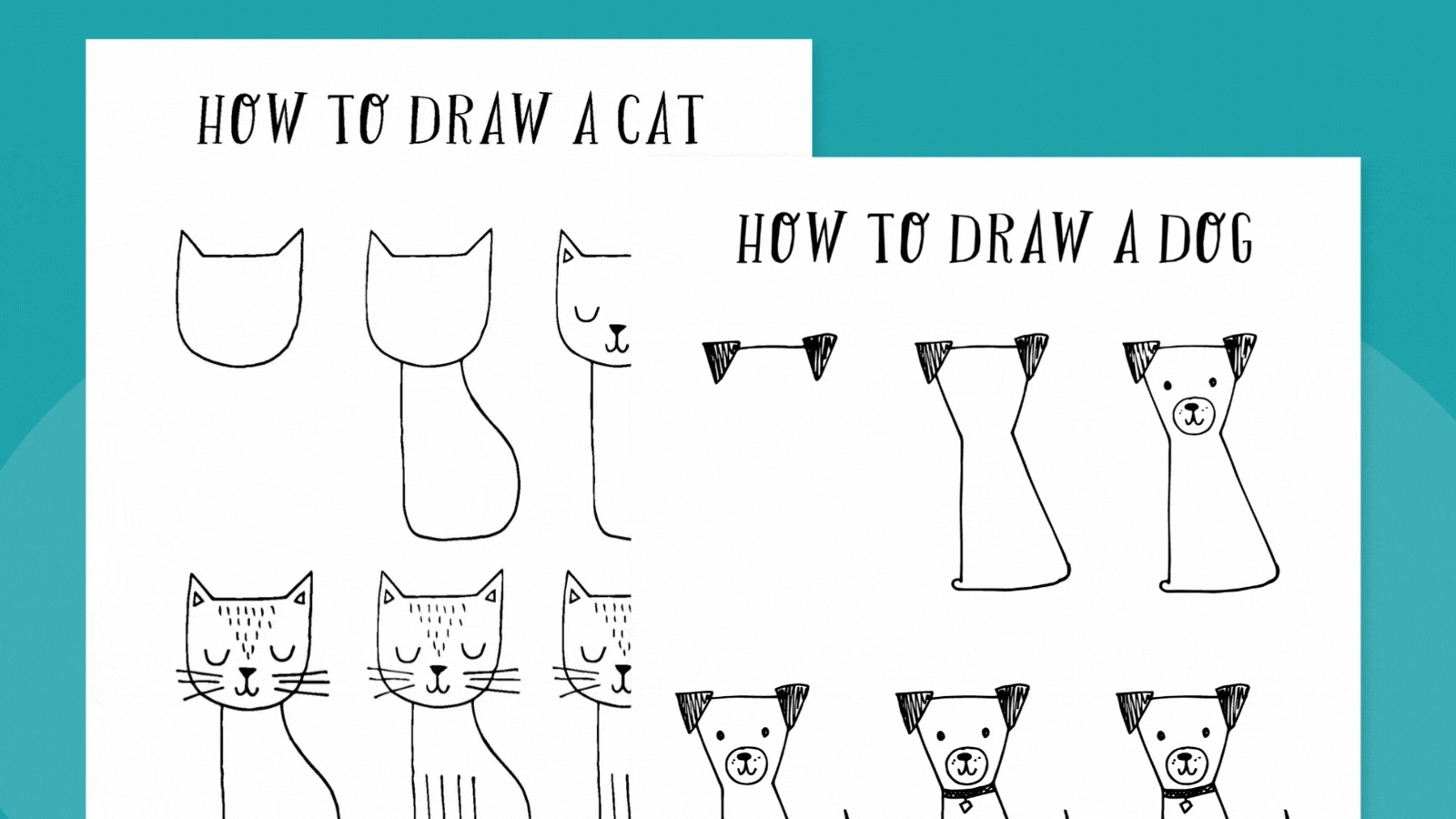 HOW TO DRAW A CAT

HOW TO DRAW A DOG