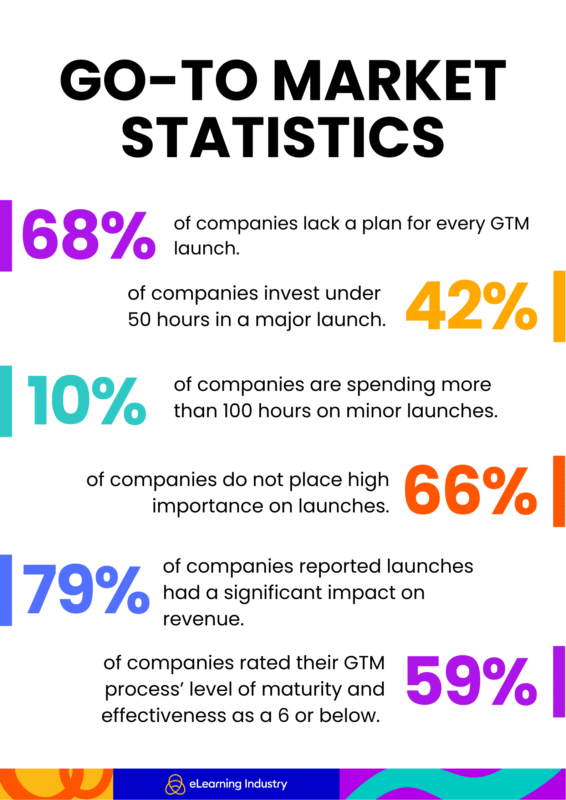 GO-TO MARKET STATISTICS

68% of companies lack a plan for every GTM launch.

of companies invest under 50 hours in a major launch. 42%

10% of companies are spending more than 100 hours on minor launches.

of companies do not place high importance on launches. 66%

79% of companies reported launches had a significant impact on revenue.

of companies rated their GTM process' level of maturity and effectiveness as a 6 or below. 59%

eLearning Industry